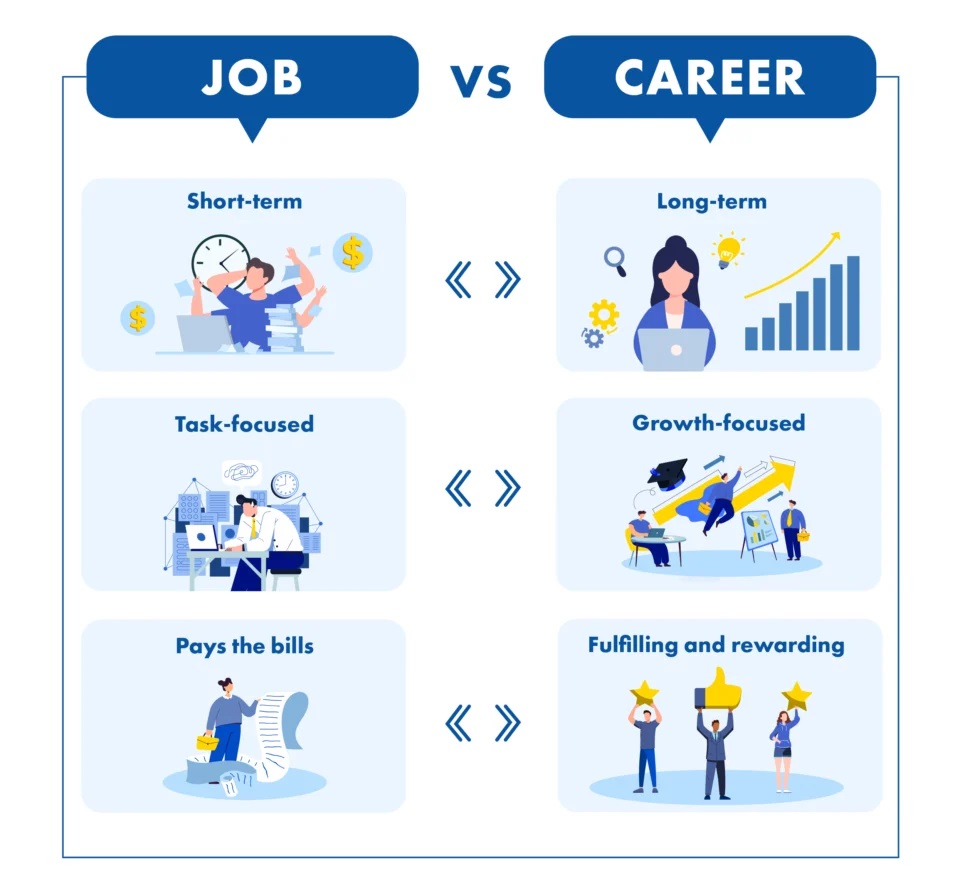 JOB VS CAREER

Short-term

Long-term

Task-focused

Growth-focused

Pays the bills

Fulfilling and rewarding